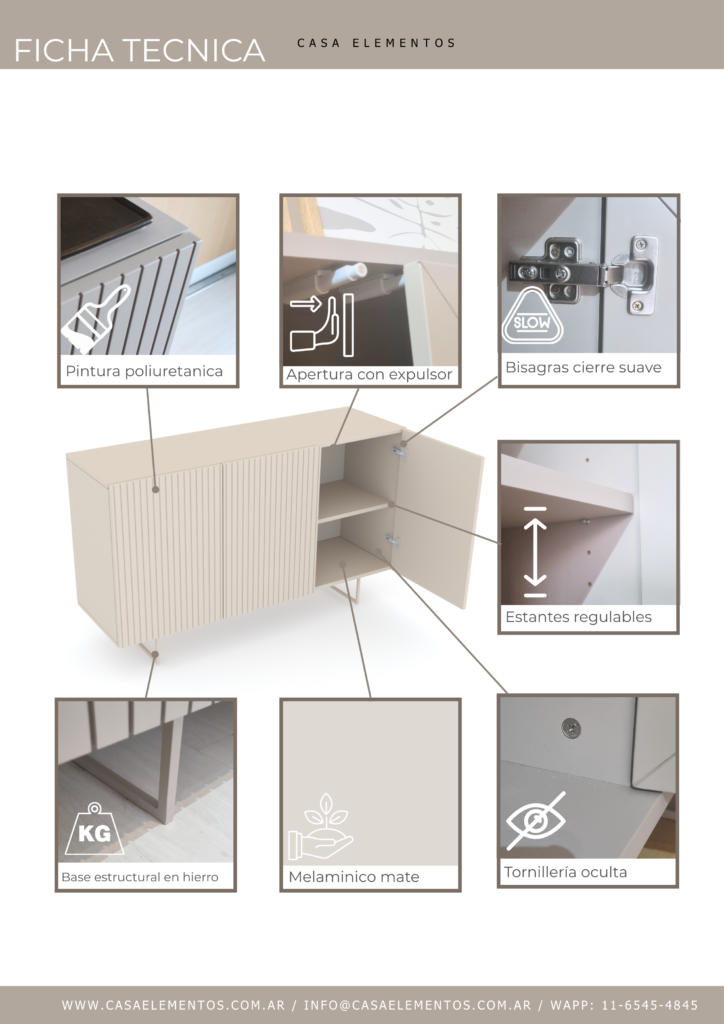 FICHA TECNICA

CASA ELEMENTOS

Pintura poliuretanica

Apertura con expulsor

SLOW

Bisagras cierre suave

Estantes regulables

KG

Base estructural en hierro

Melaminico mate

Tornillería oculta

WWW.CASAELEMENTOS.COM.AR / INFO@CASAELEMENTOS.COM.AR / WAPP: 11-6545-4845